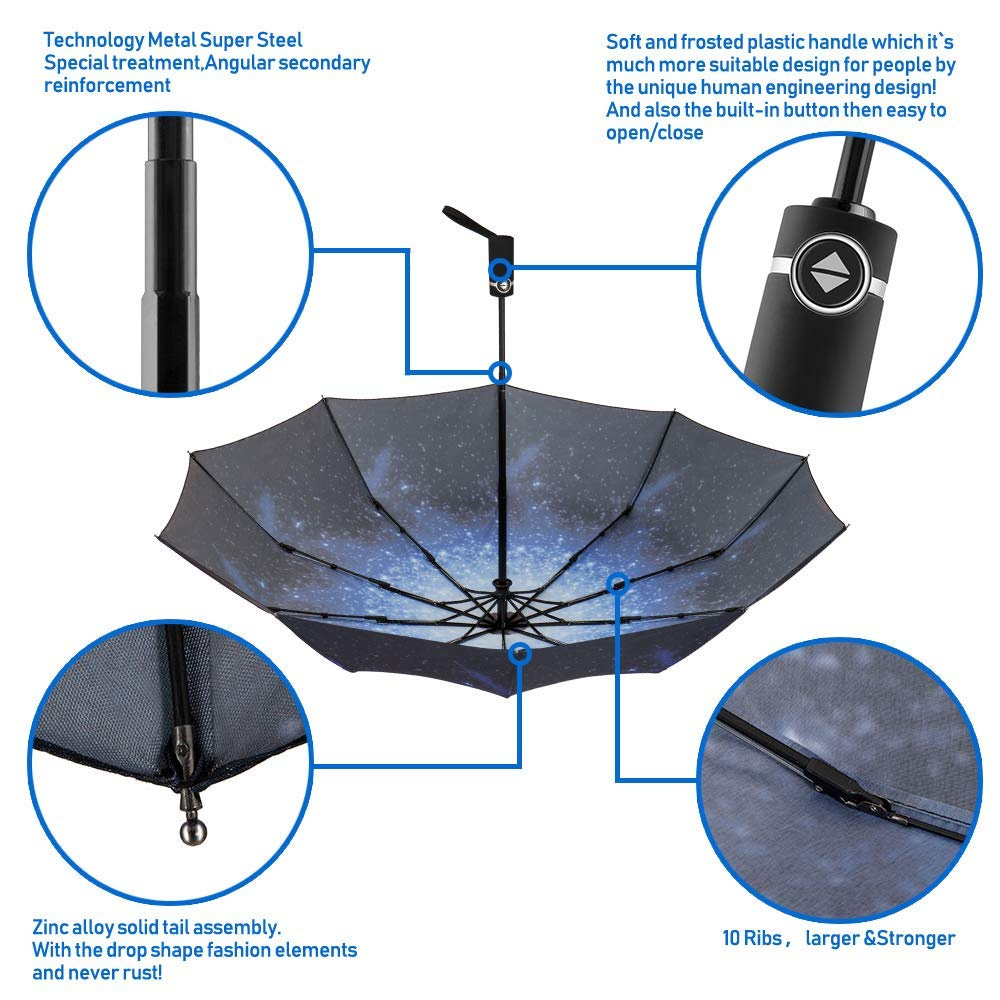 Technology Metal Super Steel Special treatment,Angular secondary reinforcement

Soft and frosted plastic handle which it`s much more suitable design for people by the unique human engineering design! And also the built-in button then easy to open/close

Zinc alloy solid tail assembly. With the drop shape fashion elements and never rust!

10 Ribs， larger &Stronger